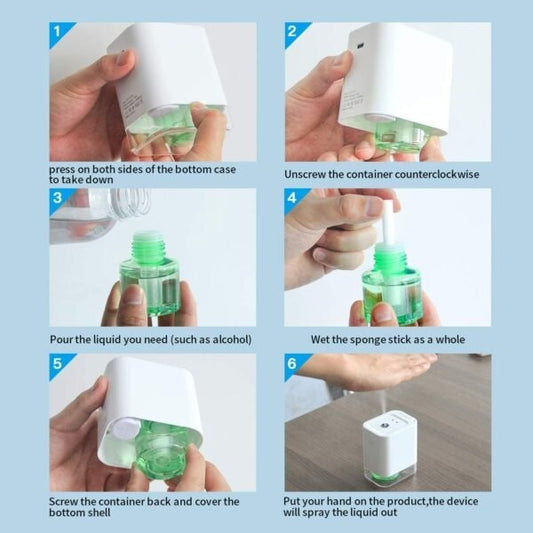 1

press on both sides of the bottom case to take down

2

Unscrew the container counterclockwise

3

Pour the liquid you need (such as alcohol)

4

Wet the sponge stick as a whole

5

Screw the container back and cover the bottom shell

6

Put your hand on the product,the device will spray the liquid out